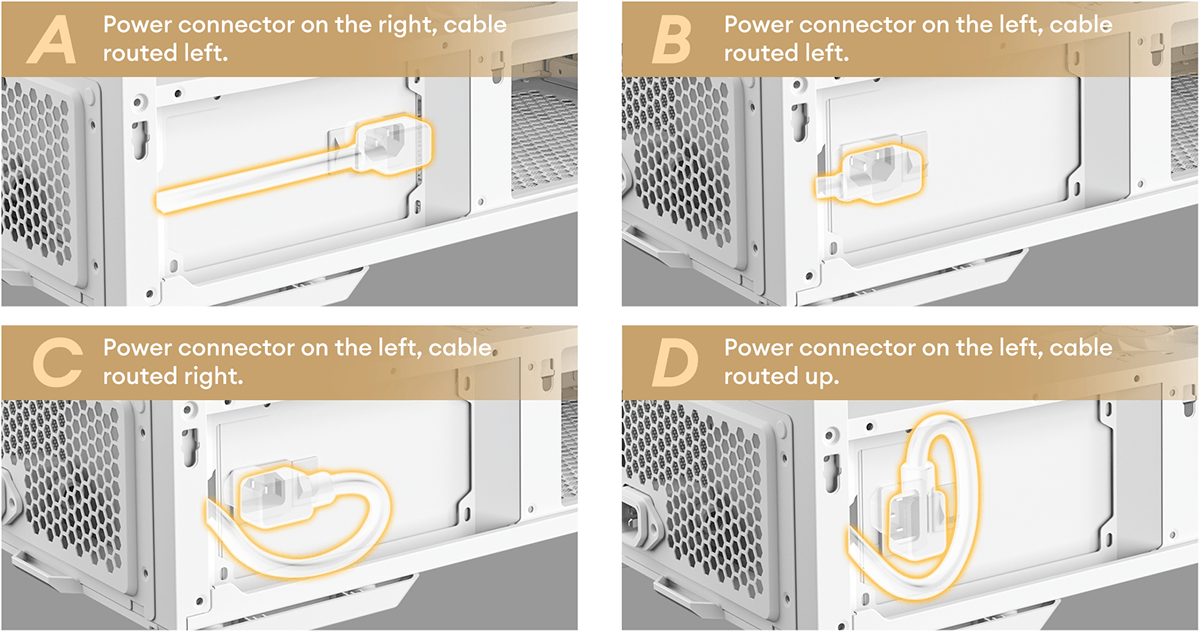 A Power connector on the right, cable routed left.

B Power connector on the left, cable routed left.

C Power connector on the left, cable routed right.

D Power connector on the left, cable routed up.