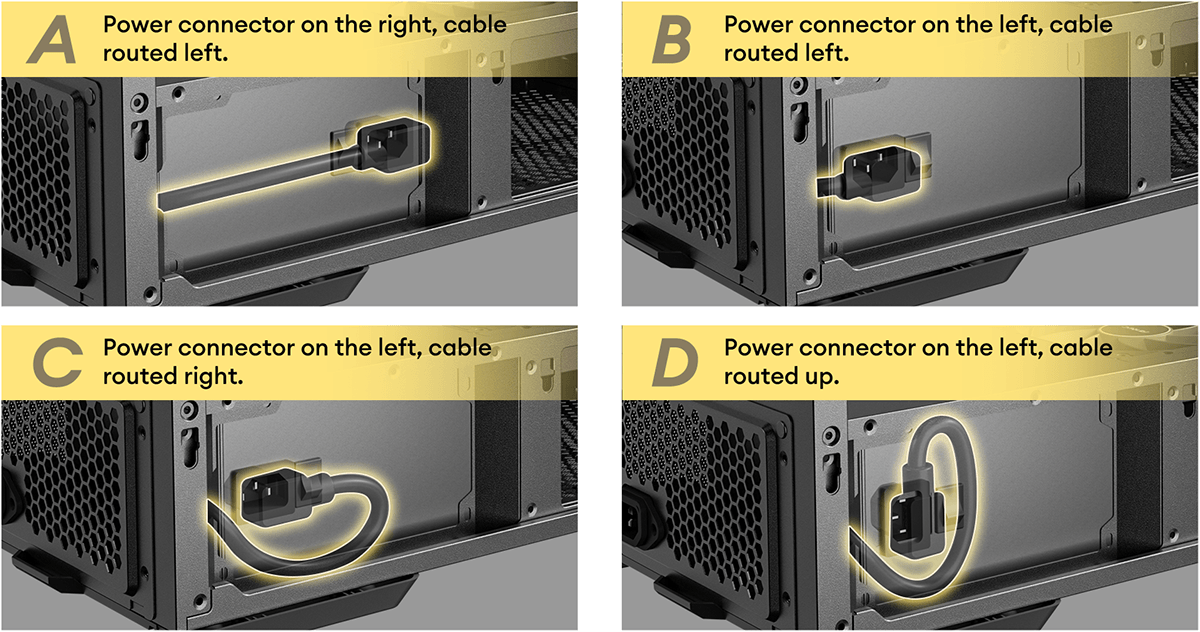 A Power connector on the right, cable routed left.

B Power connector on the left, cable routed left.

C Power connector on the left, cable routed right.

D Power connector on the left, cable routed up.